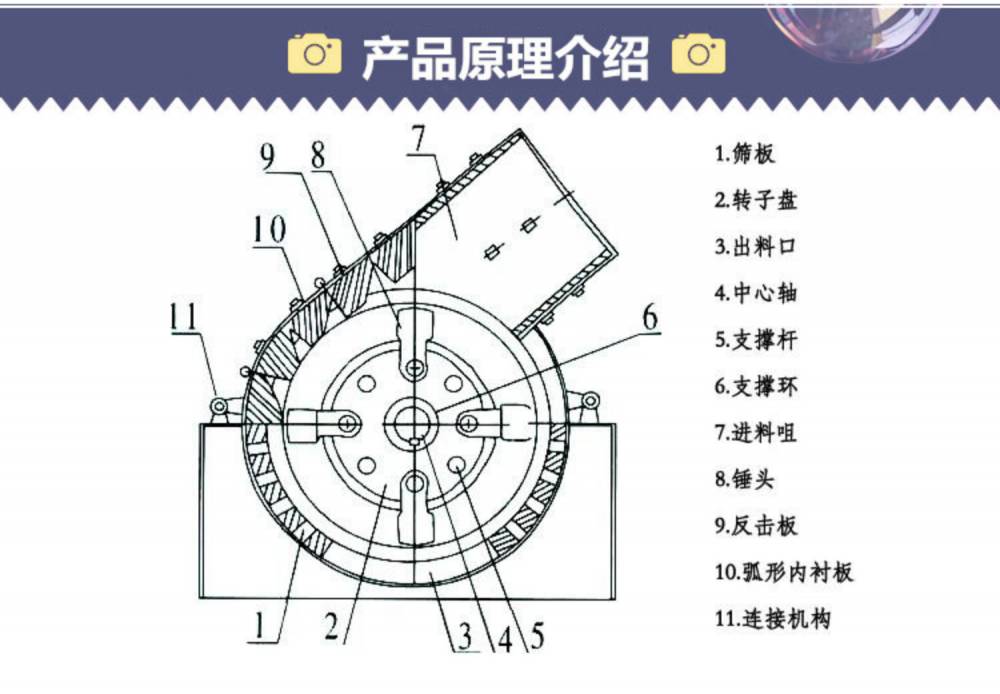 产品原理介绍

9 8 7
10
11
6
1 2 3 4 5

1.筛板
2.转子盘
3.出料口
4.中心轴
5.支撑杆
6.支撑环
7.进料咀
8.锤头
9.反击板
10.弧形内衬板
11.连接机构